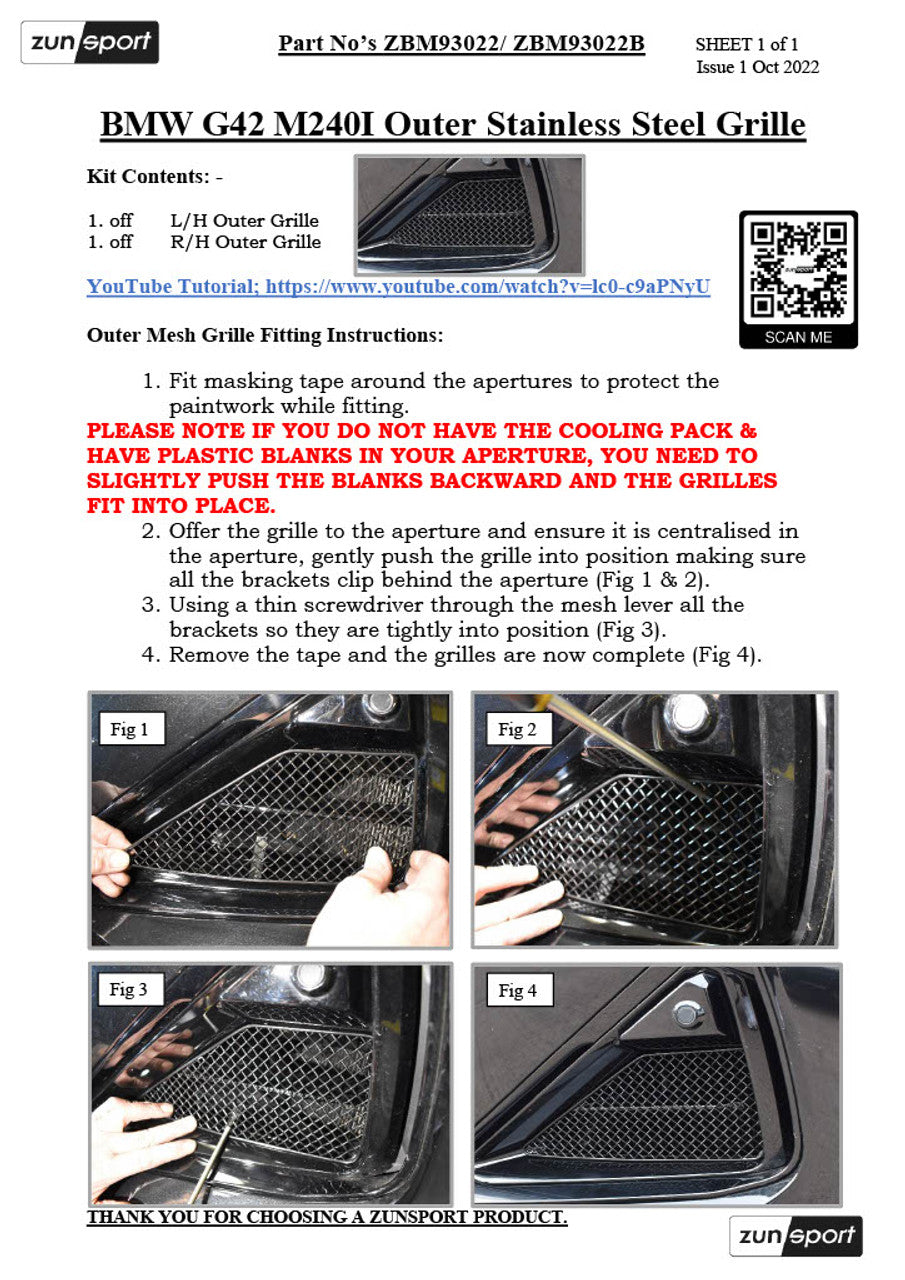 zunsport

Part No's ZBM93022/ ZBM93022B

SHEET 1 of 1
Issue 1 Oct 2022

BMW G42 M240I Outer Stainless Steel Grille

Kit Contents: -

1. off L/H Outer Grille
1. off R/H Outer Grille

YouTube Tutorial; https://www.youtube.com/watch?v=lc0-c9aPNyU

zunsport
SCAN ME

Outer Mesh Grille Fitting Instructions:

1. Fit masking tape around the apertures to protect the paintwork while fitting.

PLEASE NOTE IF YOU DO NOT HAVE THE COOLING PACK & HAVE PLASTIC BLANKS IN YOUR APERTURE, YOU NEED TO SLIGHTLY PUSH THE BLANKS BACKWARD AND THE GRILLES FIT INTO PLACE.

2. Offer the grille to the aperture and ensure it is centralised in the aperture, gently push the grille into position making sure all the brackets clip behind the aperture (Fig 1 & 2).
3. Using a thin screwdriver through the mesh lever all the brackets so they are tightly into position (Fig 3).
4. Remove the tape and the grilles are now complete (Fig 4).

Fig 1

Fig 2

Fig 3

Fig 4

THANK YOU FOR CHOOSING A ZUNSPORT PRODUCT.

zunsport