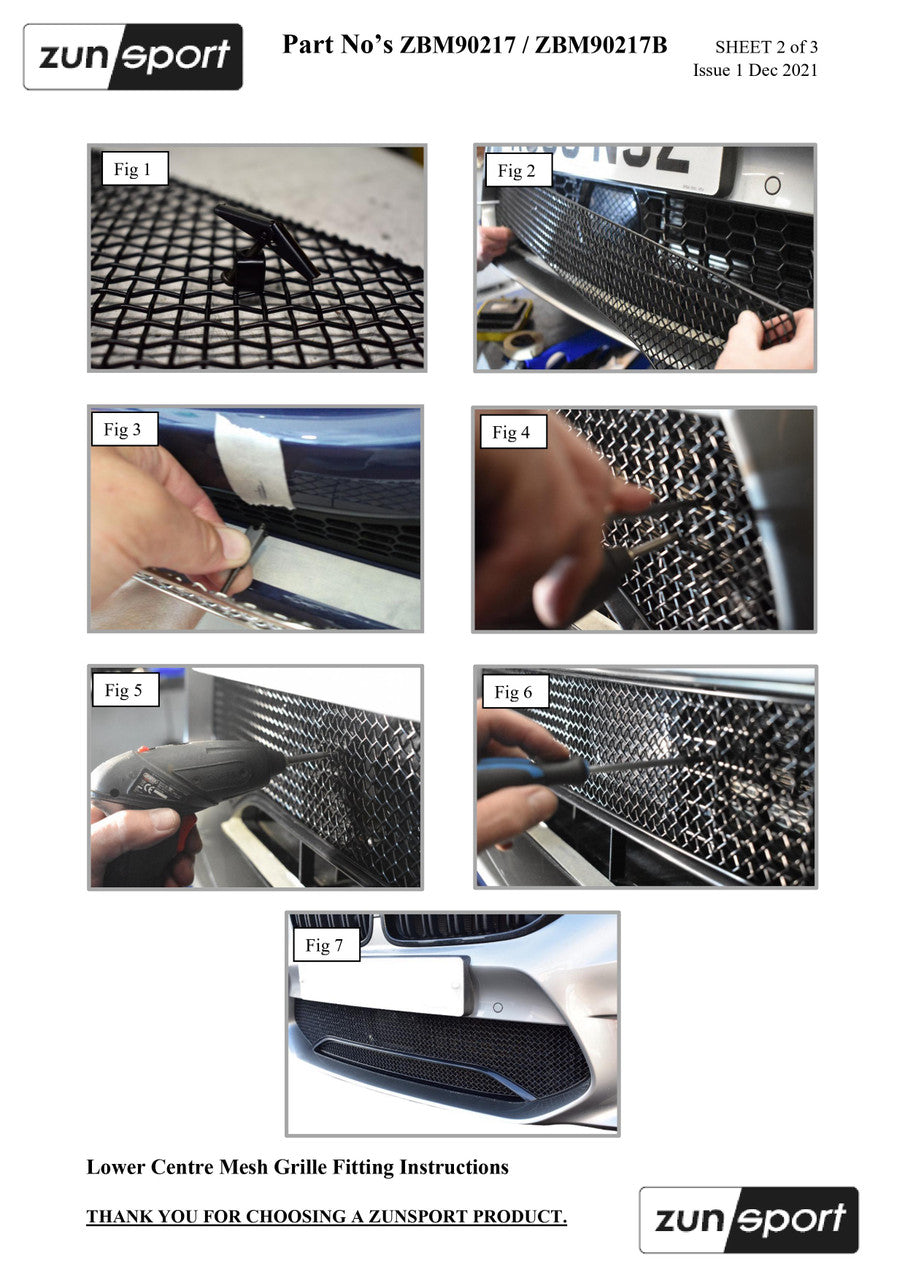 zunsport

Part No's ZBM90217 / ZBM90217B

SHEET 2 of 3
Issue 1 Dec 2021

Fig 1

Fig 2

Fig 3

Fig 4

Fig 5

Fig 6

Fig 7

Lower Centre Mesh Grille Fitting Instructions

THANK YOU FOR CHOOSING A ZUNSPORT PRODUCT.

zunsport