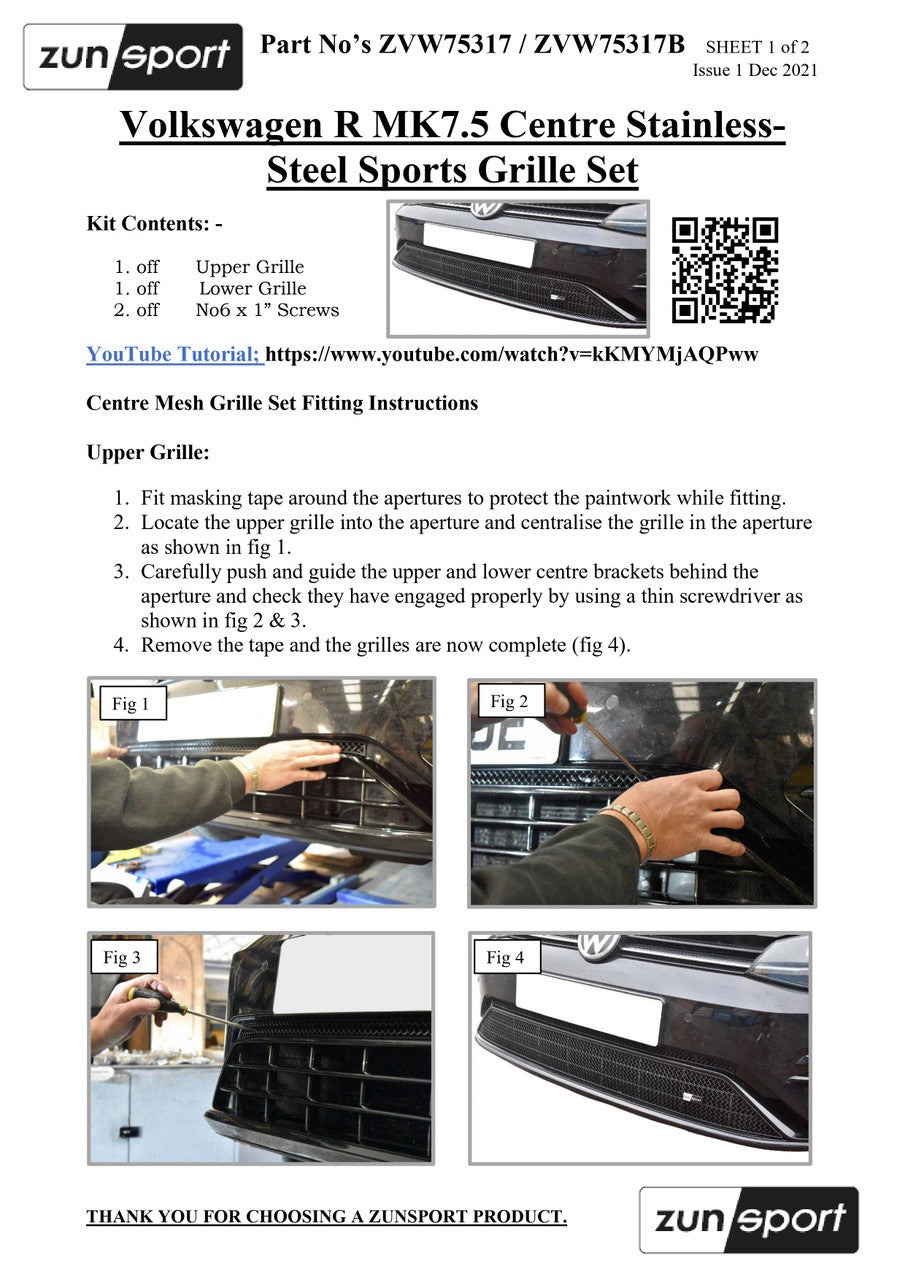 zunsport

Part No's ZVW75317 / ZVW75317B SHEET 1 of 2
Issue 1 Dec 2021

Volkswagen R MK7.5 Centre Stainless-Steel Sports Grille Set

Kit Contents: -

1. off Upper Grille
1. off Lower Grille
2. off No6 x 1" Screws

YouTube Tutorial; https://www.youtube.com/watch?v=kKMYMjAQPww

Centre Mesh Grille Set Fitting Instructions

Upper Grille:

1. Fit masking tape around the apertures to protect the paintwork while fitting.
2. Locate the upper grille into the aperture and centralise the grille in the aperture as shown in fig 1.
3. Carefully push and guide the upper and lower centre brackets behind the aperture and check they have engaged properly by using a thin screwdriver as shown in fig 2 & 3.
4. Remove the tape and the grilles are now complete (fig 4).

Fig 1

Fig 2

Fig 3

Fig 4

THANK YOU FOR CHOOSING A ZUNSPORT PRODUCT.

zunsport