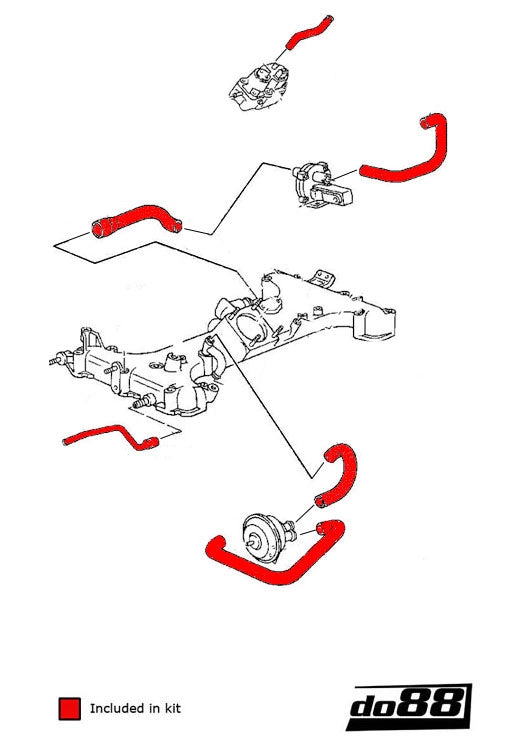 Included in kit

do88